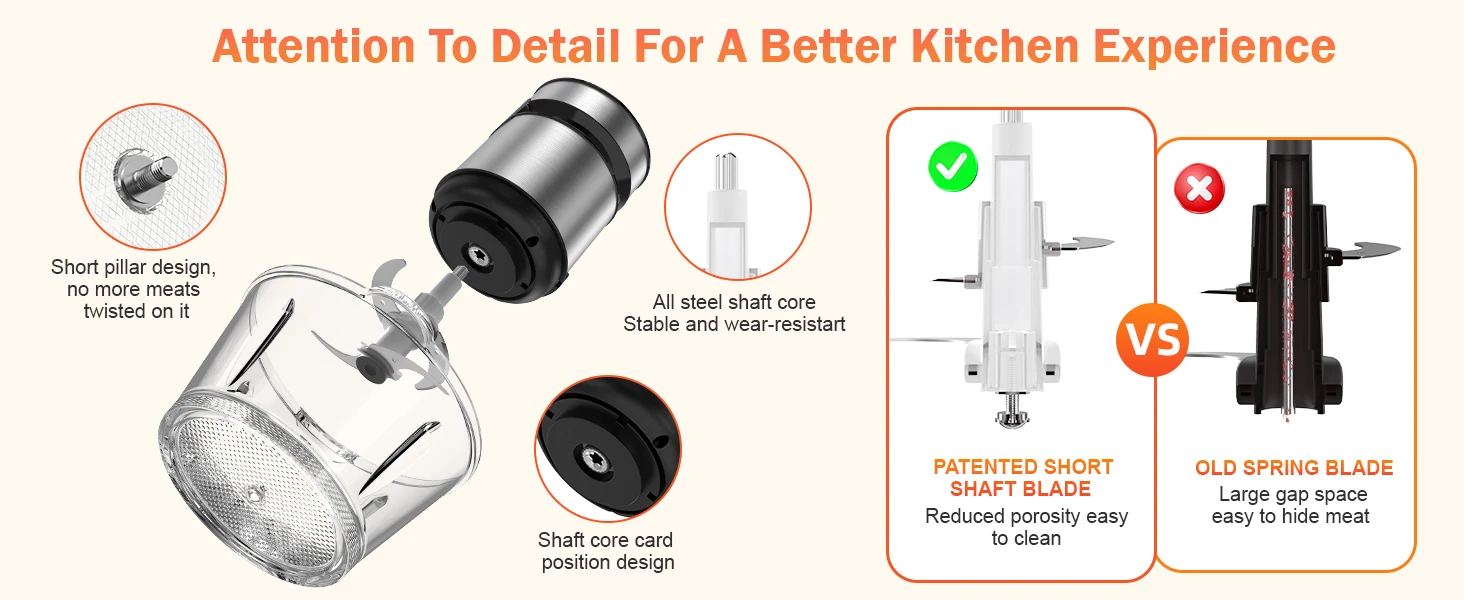 Attention To Detail For A Better Kitchen Experience

Short pillar design, no more meats twisted on it

All steel shaft core Stable and wear-resistart

Shaft core card position design

PATENTED SHORT SHAFT BLADE
Reduced porosity easy to clean

VS

OLD SPRING BLADE
Large gap space easy to hide meat