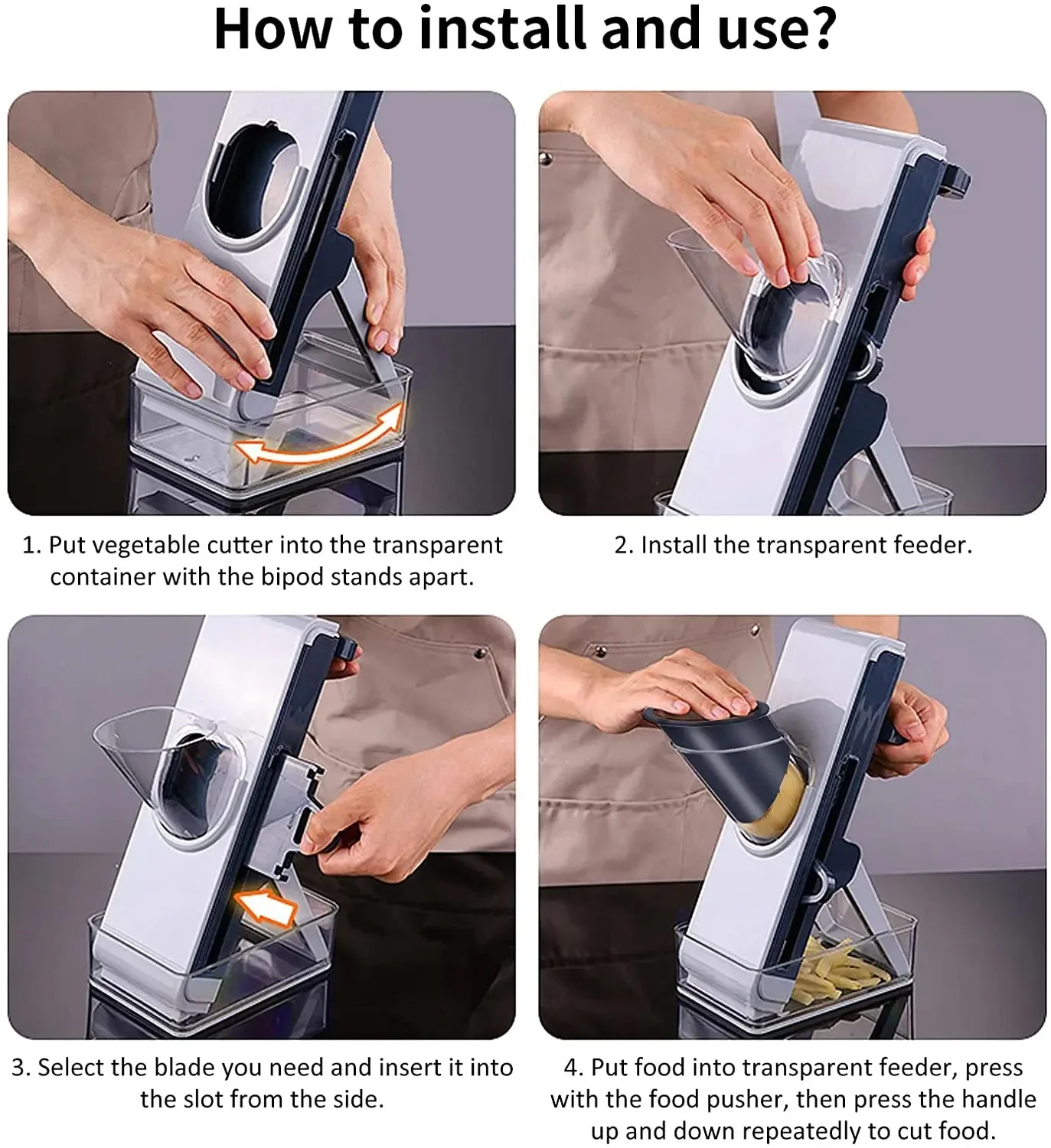 How to install and use?

1. Put vegetable cutter into the transparent container with the bipod stands apart.

2. Install the transparent feeder.

3. Select the blade you need and insert it into the slot from the side.

4. Put food into transparent feeder, press with the food pusher, then press the handle up and down repeatedly to cut food.