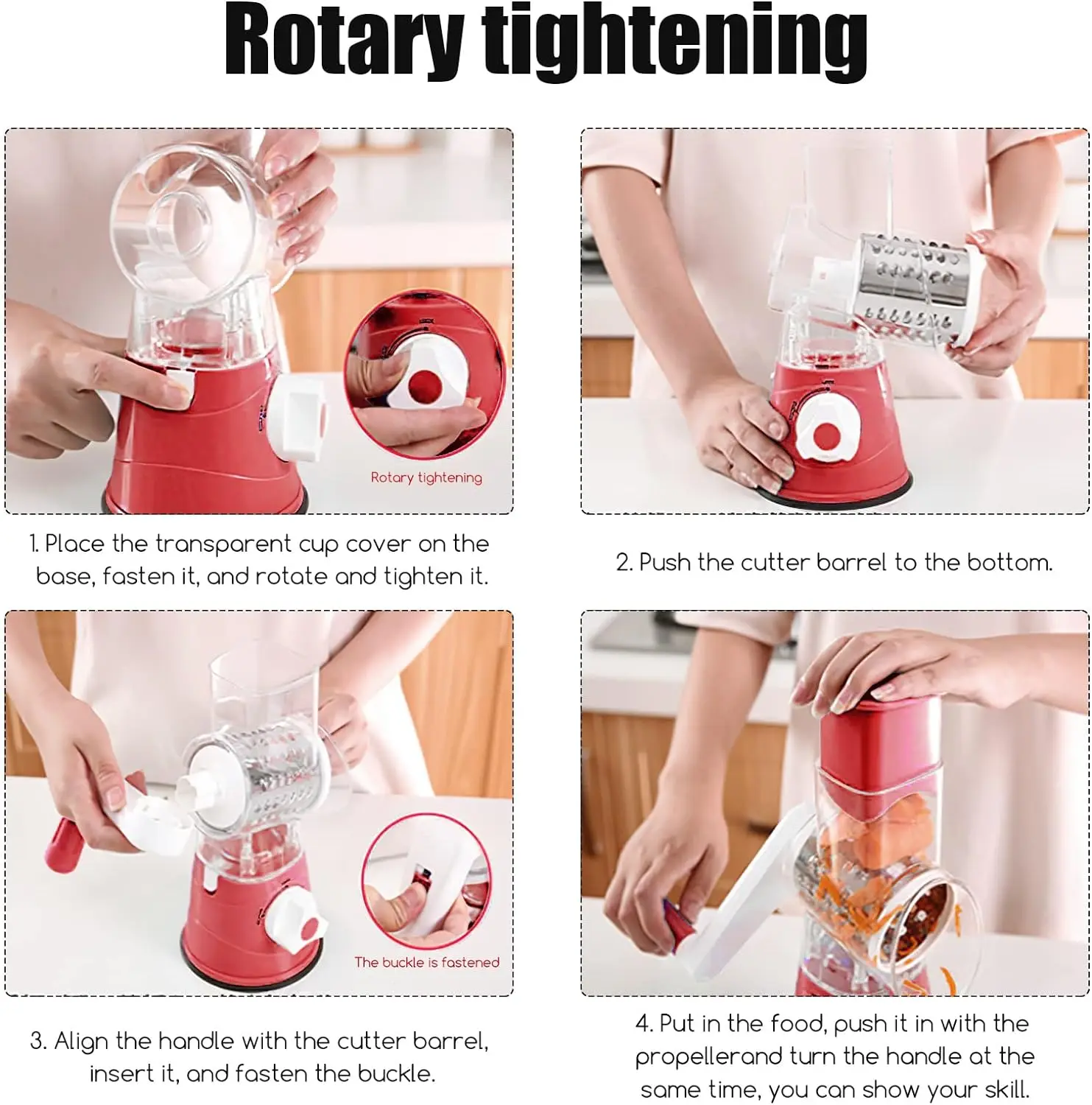 Rotary tightening

Rotary tightening

1. Place the transparent cup cover on the base, fasten it, and rotate and tighten it.

2. Push the cutter barrel to the bottom.

The buckle is fastened

3. Align the handle with the cutter barrel, insert it, and fasten the buckle.

4. Put in the food, push it in with the propellerand turn the handle at the same time, you can show your skill.